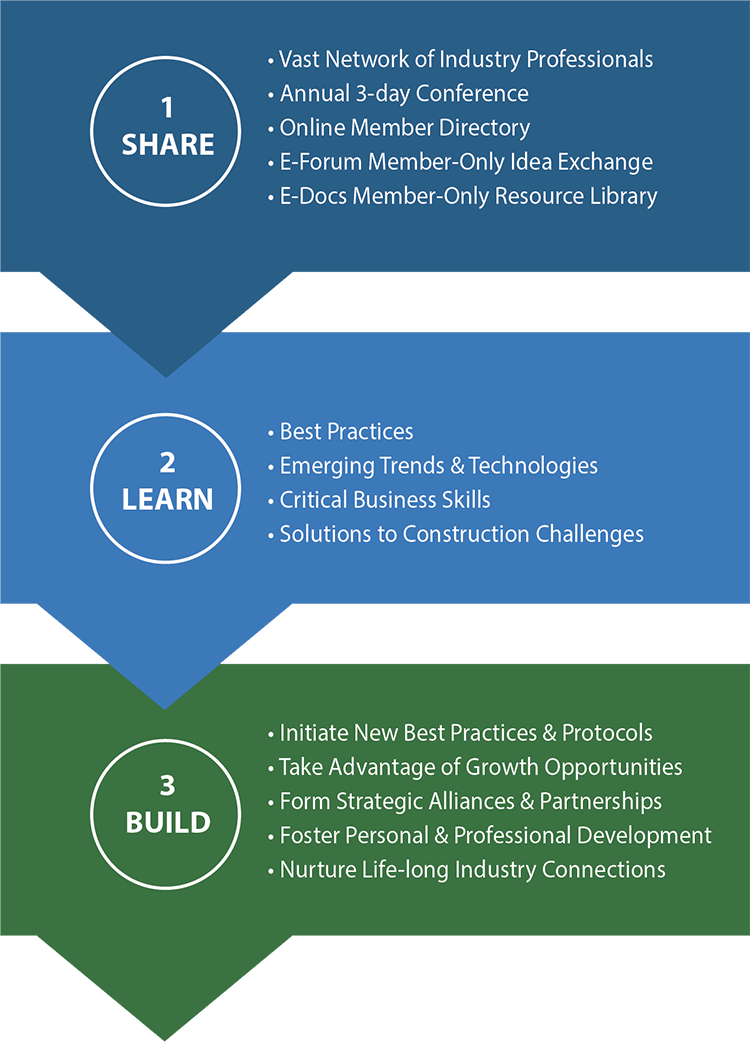 1
SHARE

• Vast Network of Industry Professionals
• Annual 3-day Conference
• Online Member Directory
• E-Forum Member-Only Idea Exchange
• E-Docs Member-Only Resource Library

2
LEARN

• Best Practices
• Emerging Trends & Technologies
• Critical Business Skills
• Solutions to Construction Challenges

3
BUILD

• Initiate New Best Practices & Protocols
• Take Advantage of Growth Opportunities
• Form Strategic Alliances & Partnerships
• Foster Personal & Professional Development
• Nurture Life-long Industry Connections